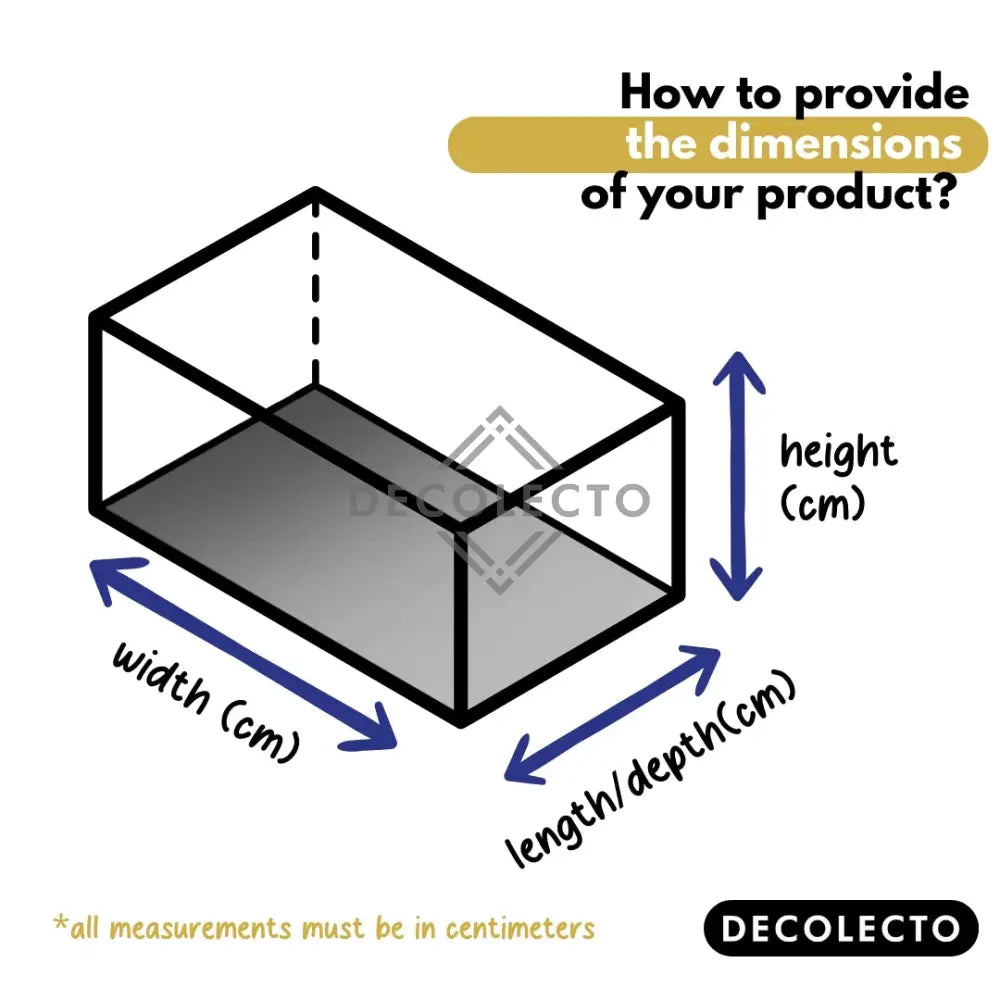 How to provide the dimensions of your product?

DECOLECTO

height (cm)

width (cm)

length/depth(cm)

*all measurements must be in centimeters

DECOLECTO