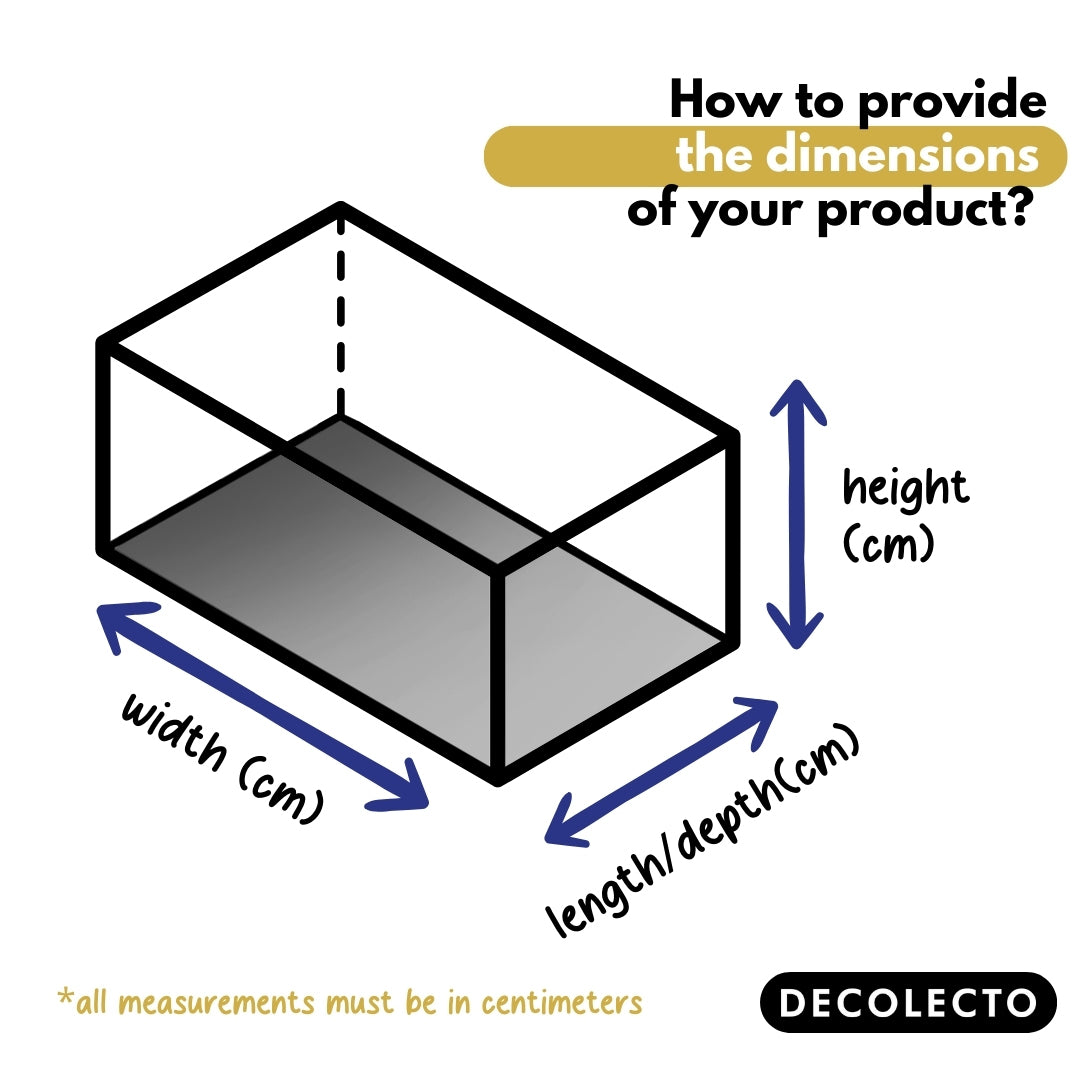 How to provide the dimensions of your product?

height (cm)

width (cm)

length/depth(cm)

*all measurements must be in centimeters

DECOLECTO